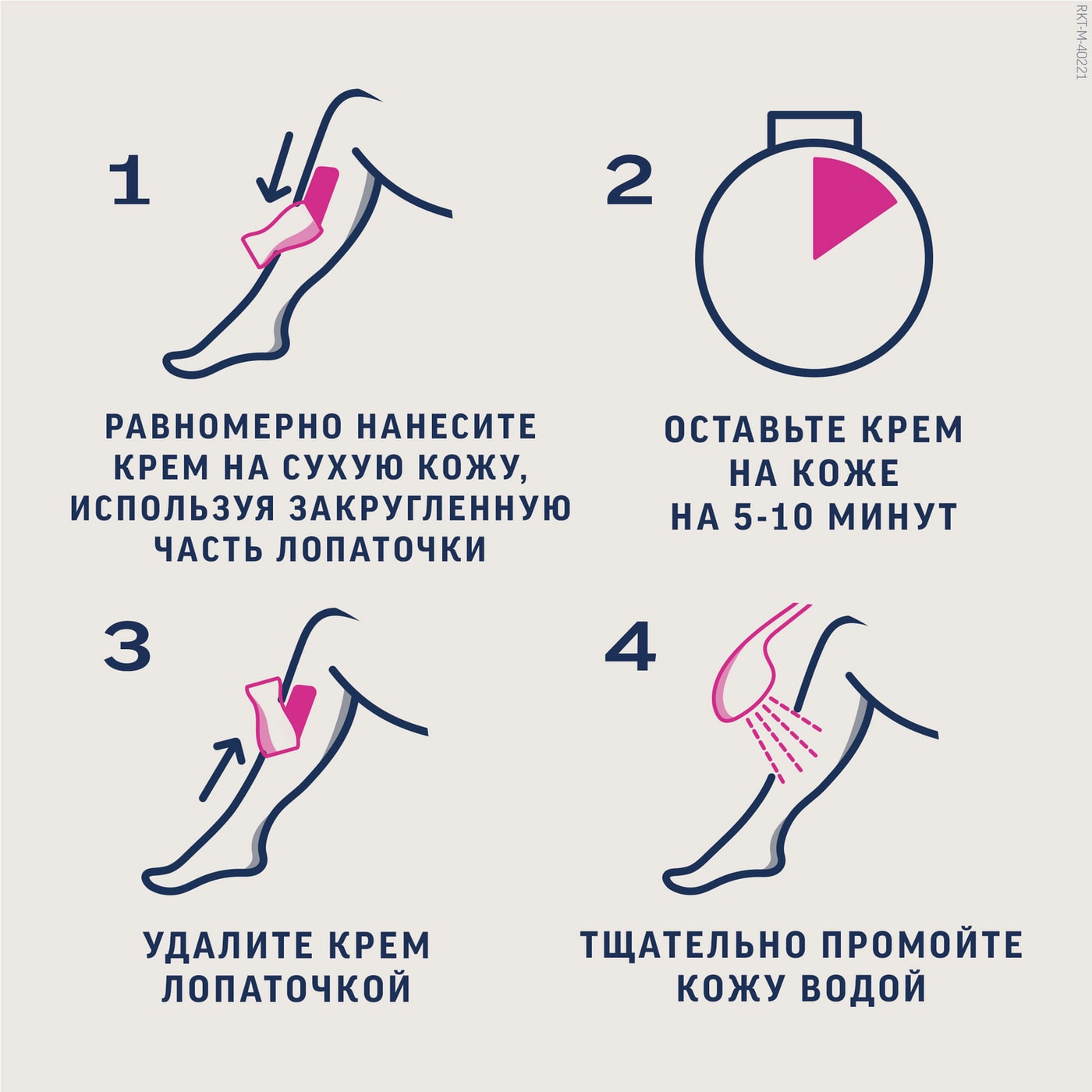 RKT-M-40221

1

РАВНОМЕРНО НАНЕСИТЕ КРЕМ НА СУХУЮ КОЖУ, ИСПОЛЬЗУЯ ЗАКРУГЛЕННУЮ ЧАСТЬ ЛОПАТОЧКИ

2

ОСТАВЬТЕ КРЕМ НА КОЖЕ НА 5-10 МИНУТ

3

УДАЛИТЕ КРЕМ ЛОПАТОЧКОЙ

4

ТЩАТЕЛЬНО ПРОМОЙТЕ КОЖУ ВОДОЙ