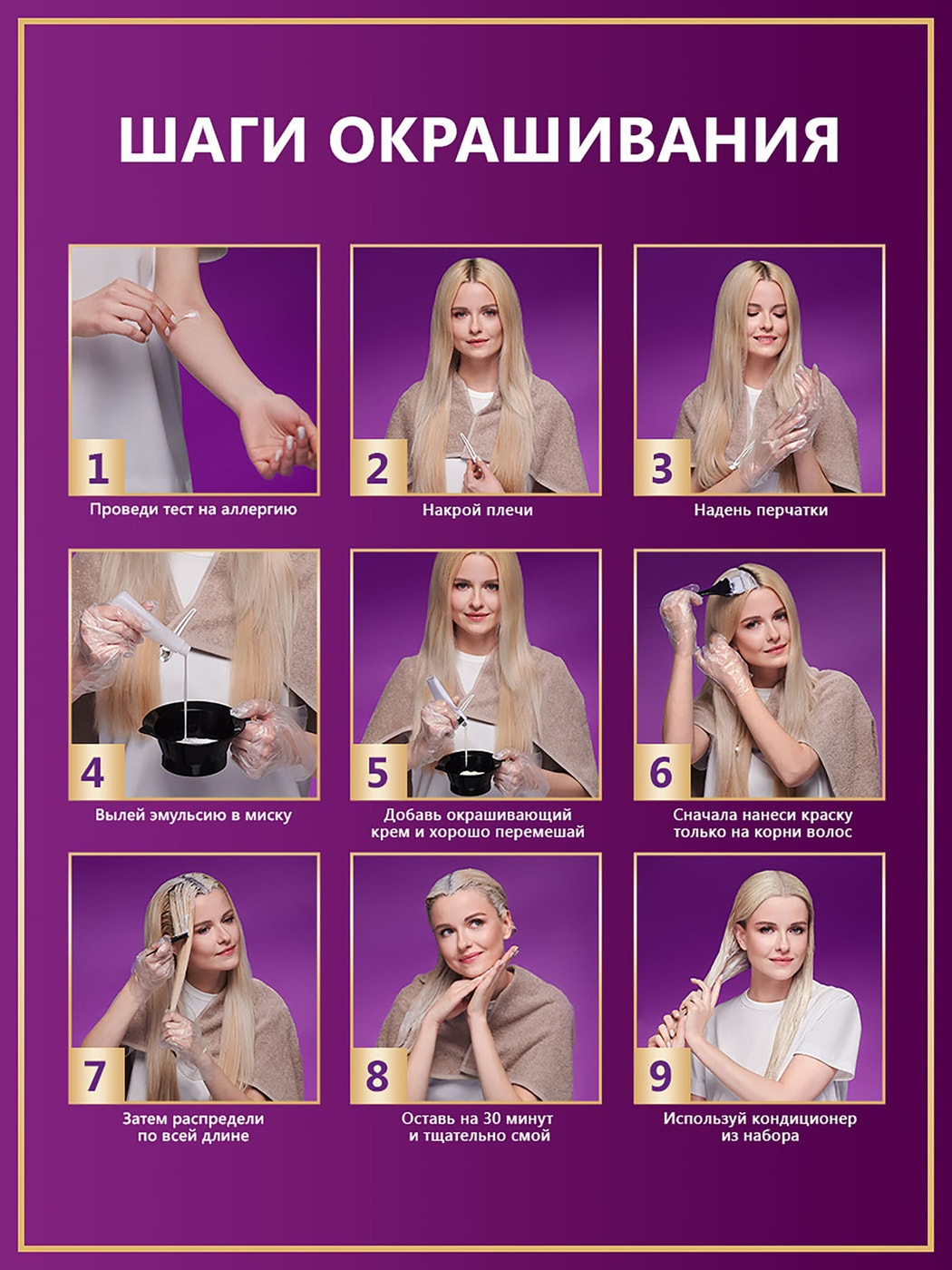 ШАГИ ОКРАШИВАНИЯ

1
Проведи тест на аллергию

2
Накрой плечи

3
Надень перчатки

4
Вылей эмульсию в миску

5
Добавь окрашивающий крем и хорошо перемешай

6
Сначала нанеси краску только на корни волос

7
Затем распредели по всей длине

8
Оставь на 30 минут и тщательно смой

9
Используй кондиционер из набора