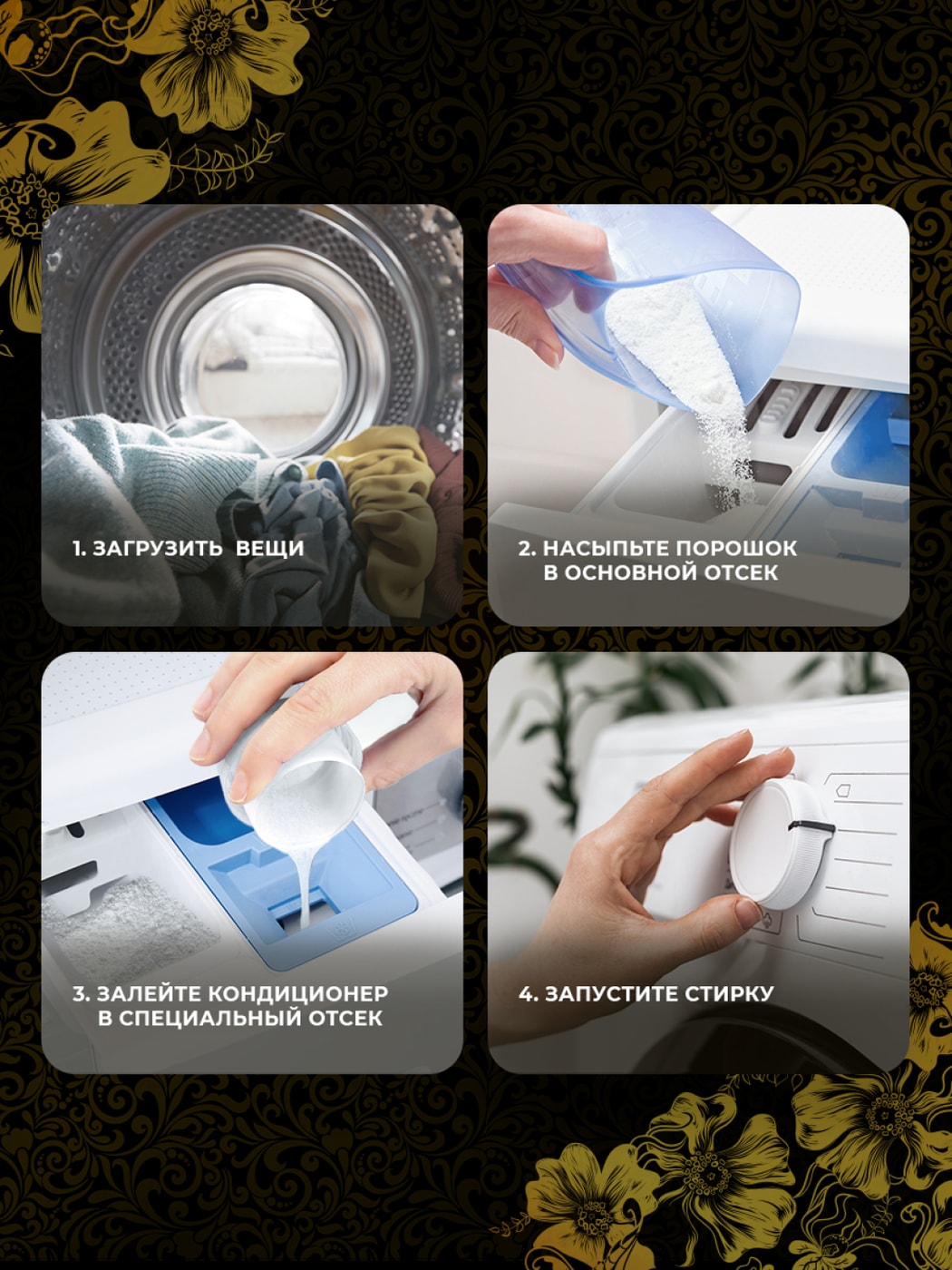 1. ЗАГРУЗИТЬ ВЕЩИ

2. НАСЫПЬТЕ ПОРОШОК В ОСНОВНОЙ ОТСЕК

3. ЗАЛЕЙТЕ КОНДИЦИОНЕР В СПЕЦИАЛЬНЫЙ ОТСЕК

4. ЗАПУСТИТЕ СТИРКУ