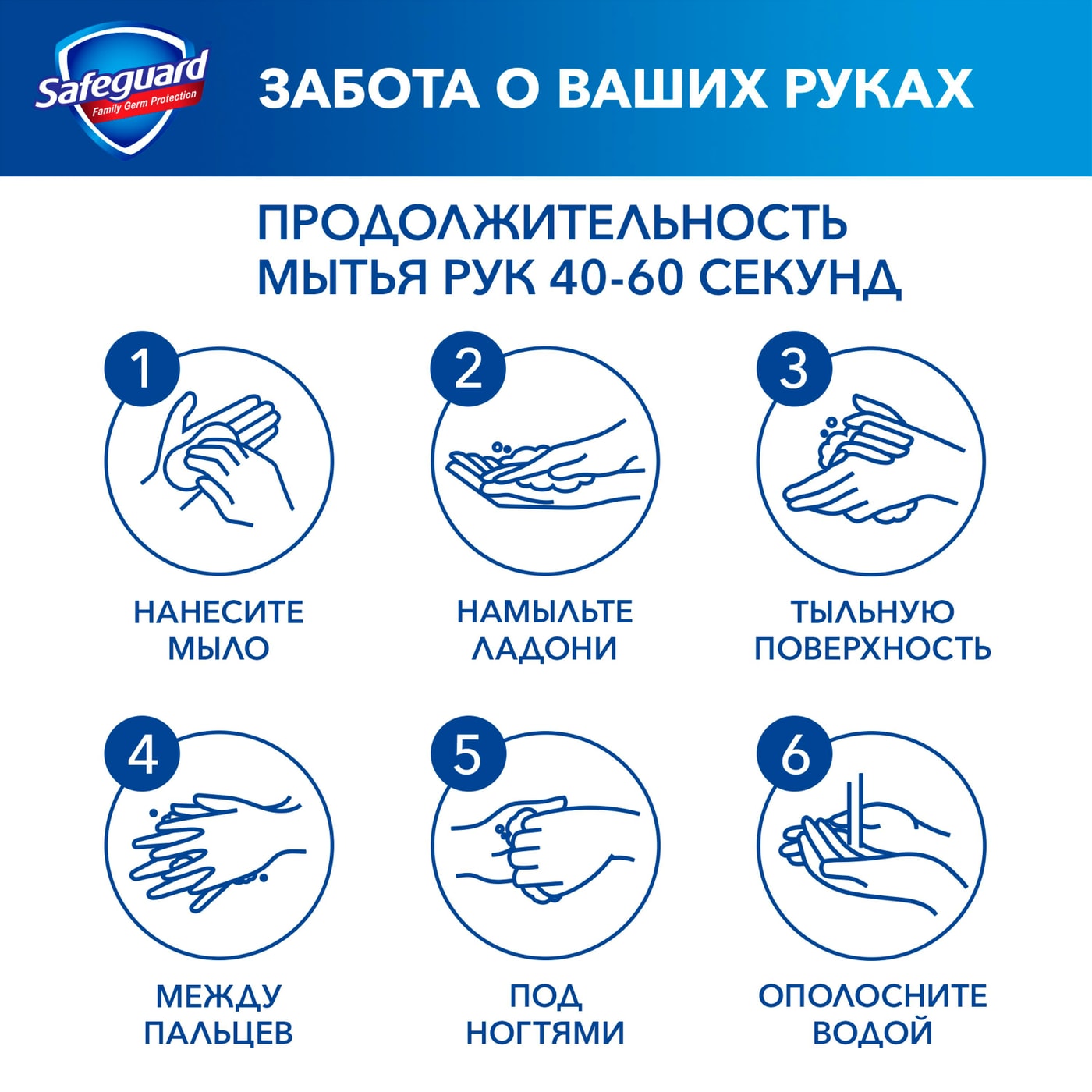 Safeguard
Family Germ Protection

ЗАБОТА О ВАШИХ РУКАХ

ПРОДОЛЖИТЕЛЬНОСТЬ МЫТЬЯ РУК 40-60 СЕКУНД

1
НАНЕСИТЕ МЫЛО

2
НАМЫЛЬТЕ ЛАДОНИ

3
ТЫЛЬНУЮ ПОВЕРХНОСТЬ

4
МЕЖДУ ПАЛЬЦЕВ

5
ПОД НОГТЯМИ

6
ОПОЛОСНИТЕ ВОДОЙ