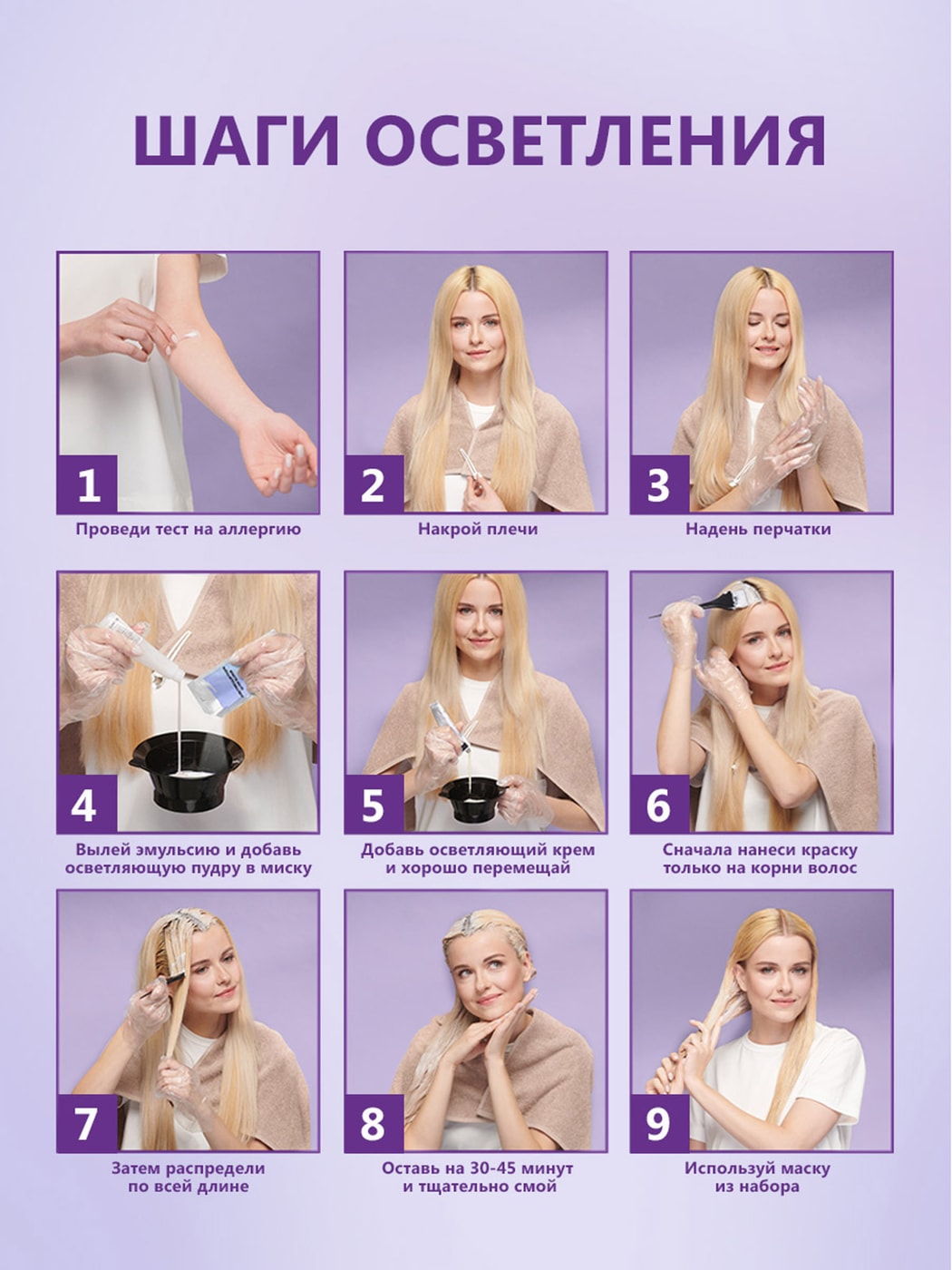 ШАГИ ОСВЕТЛЕНИЯ

1
Проведи тест на аллергию

2
Накрой плечи

3
Надень перчатки

4
Вылей эмульсию и добавь осветляющую пудру в миску

5
Добавь осветляющий крем и хорошо перемещай

6
Сначала нанеси краску только на корни волос

7
Затем распредели по всей длине

8
Оставь на 30-45 минут и тщательно смой

9
Используй маску из набора