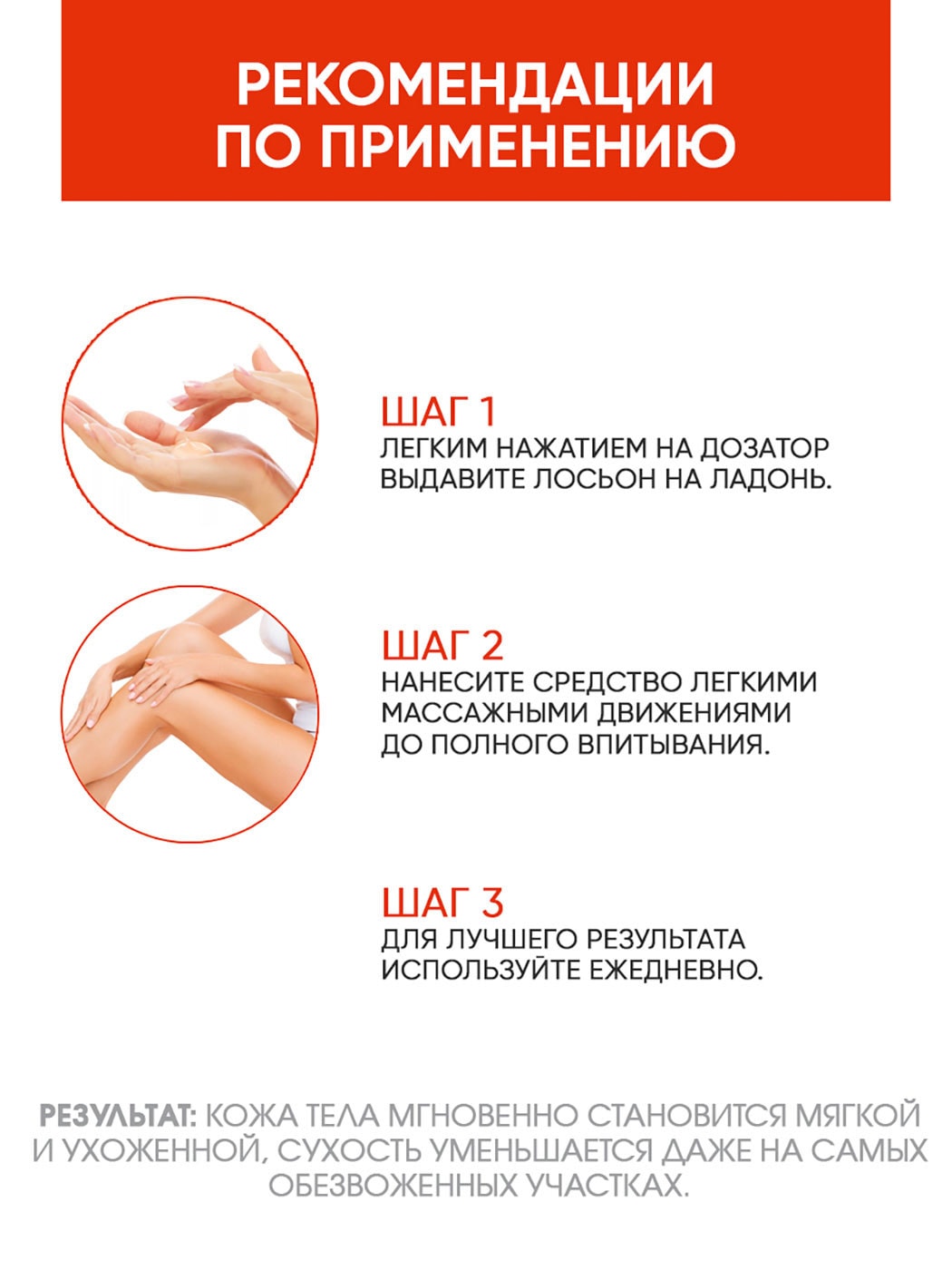 РЕКОМЕНДАЦИИ ПО ПРИМЕНЕНИЮ

ШАГ 1
ЛЕГКИМ НАЖАТИЕМ НА ДОЗАТОР ВЫДАВИТЕ ЛОСЬОН НА ЛАДОНЬ.

ШАГ 2
НАНЕСИТЕ СРЕДСТВО ЛЕГКИМИ МАССАЖНЫМИ ДВИЖЕНИЯМИ ДО ПОЛНОГО ВПИТЫВАНИЯ.

ШАГ 3
ДЛЯ ЛУЧШЕГО РЕЗУЛЬТАТА ИСПОЛЬЗУЙТЕ ЕЖЕДНЕВНО.

РЕЗУЛЬТАТ: КОЖА ТЕЛА МГНОВЕННО СТАНОВИТСЯ МЯГКОЙ И УХОЖЕННОЙ, СУХОСТЬ УМЕНЬШАЕТСЯ ДАЖЕ НА САМЫХ ОБЕЗВОЖЕННЫХ УЧАСТКАХ.