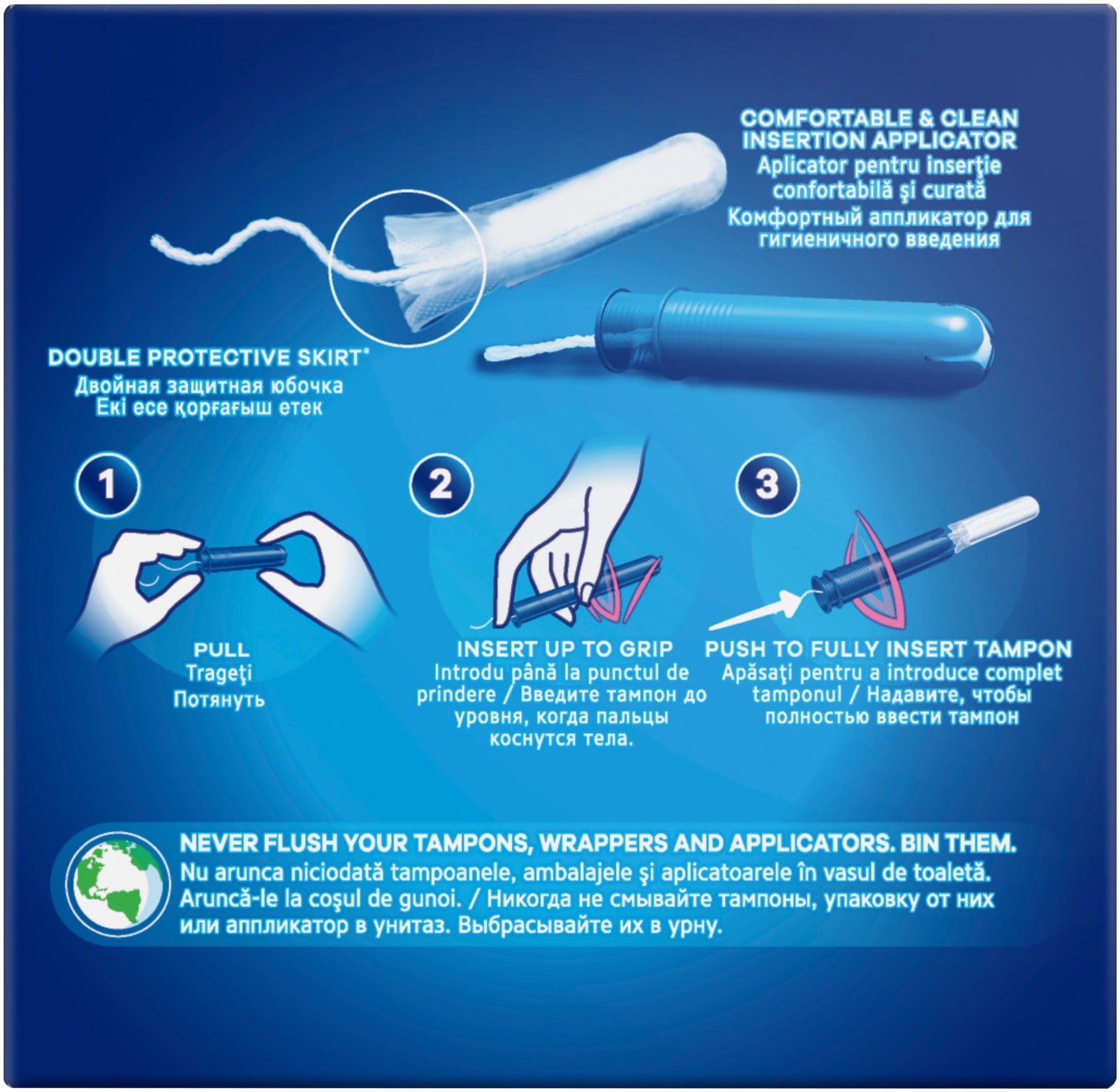 COMFORTABLE & CLEAN INSERTION APPLICATOR
Aplicator pentru inserţie confortabilă şi curată
Комфортный аппликатор для гигиеничного введения

DOUBLE PROTECTIVE SKIRT®
Двойная защитная юбочка
Екі есе қорғағыш етек

1

PULL
Trageţi
Потянуть

2

INSERT UP TO GRIP
Introdu până la punctul de prindere / Введите тампон до уровня, когда пальцы коснутся тела.

3

PUSH TO FULLY INSERT TAMPON
Apăsaţi pentru a introduce complet tamponul / Надавите, чтобы полностью ввести тампон

NEVER FLUSH YOUR TAMPONS, WRAPPERS AND APPLICATORS. BIN THEM.
Nu arunca niciodată tampoanele, ambalajele şi aplicatoarele în vasul de toaletă. Aruncă-le la coşul de gunoi. / Никогда не смывайте тампоны, упаковку от них или аппликатор в унитаз. Выбрасывайте их в урну.