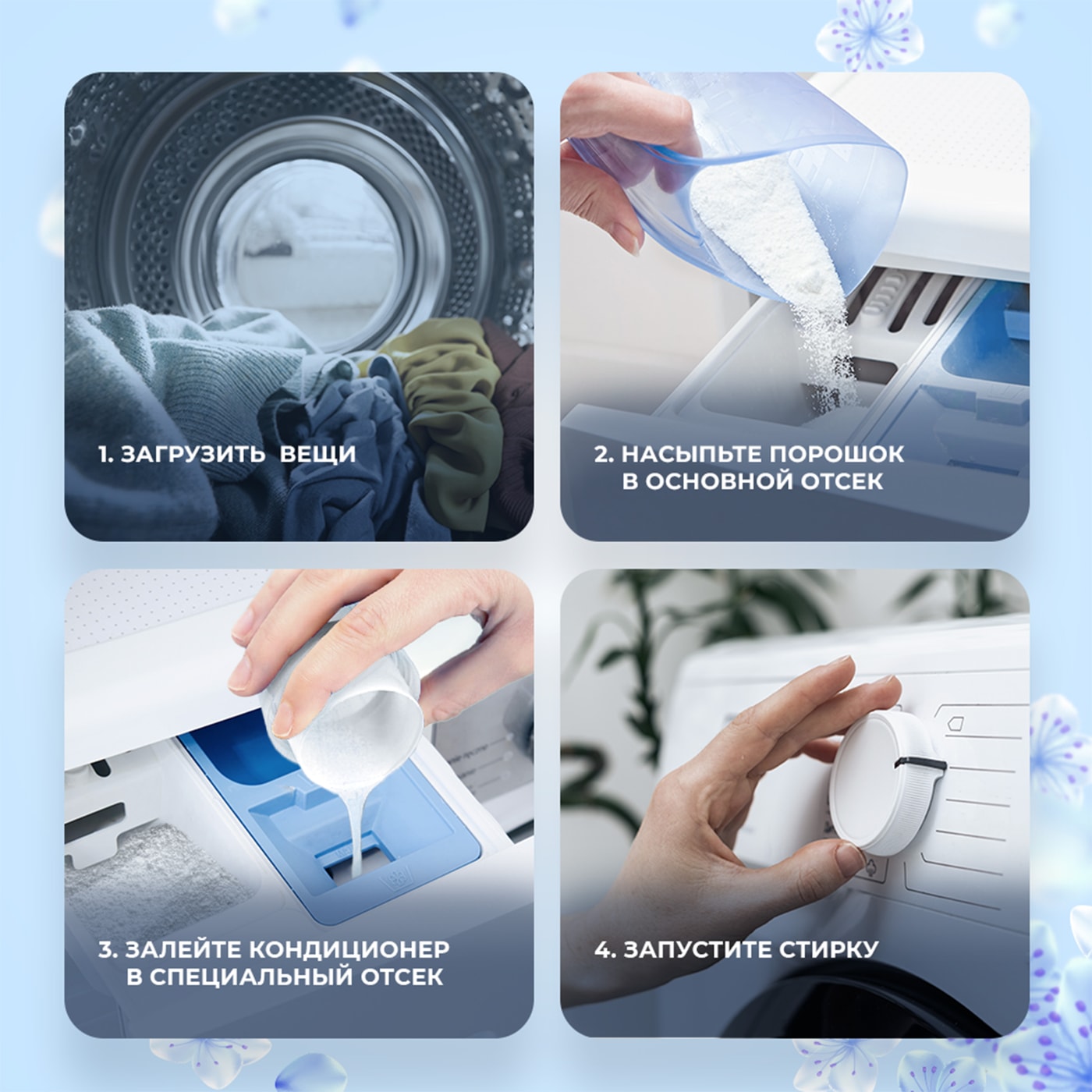 1. ЗАГРУЗИТЬ ВЕЩИ

2. НАСЫПЬТЕ ПОРОШОК В ОСНОВНОЙ ОТСЕК

3. ЗАЛЕЙТЕ КОНДИЦИОНЕР В СПЕЦИАЛЬНЫЙ ОТСЕК

4. ЗАПУСТИТЕ СТИРКУ