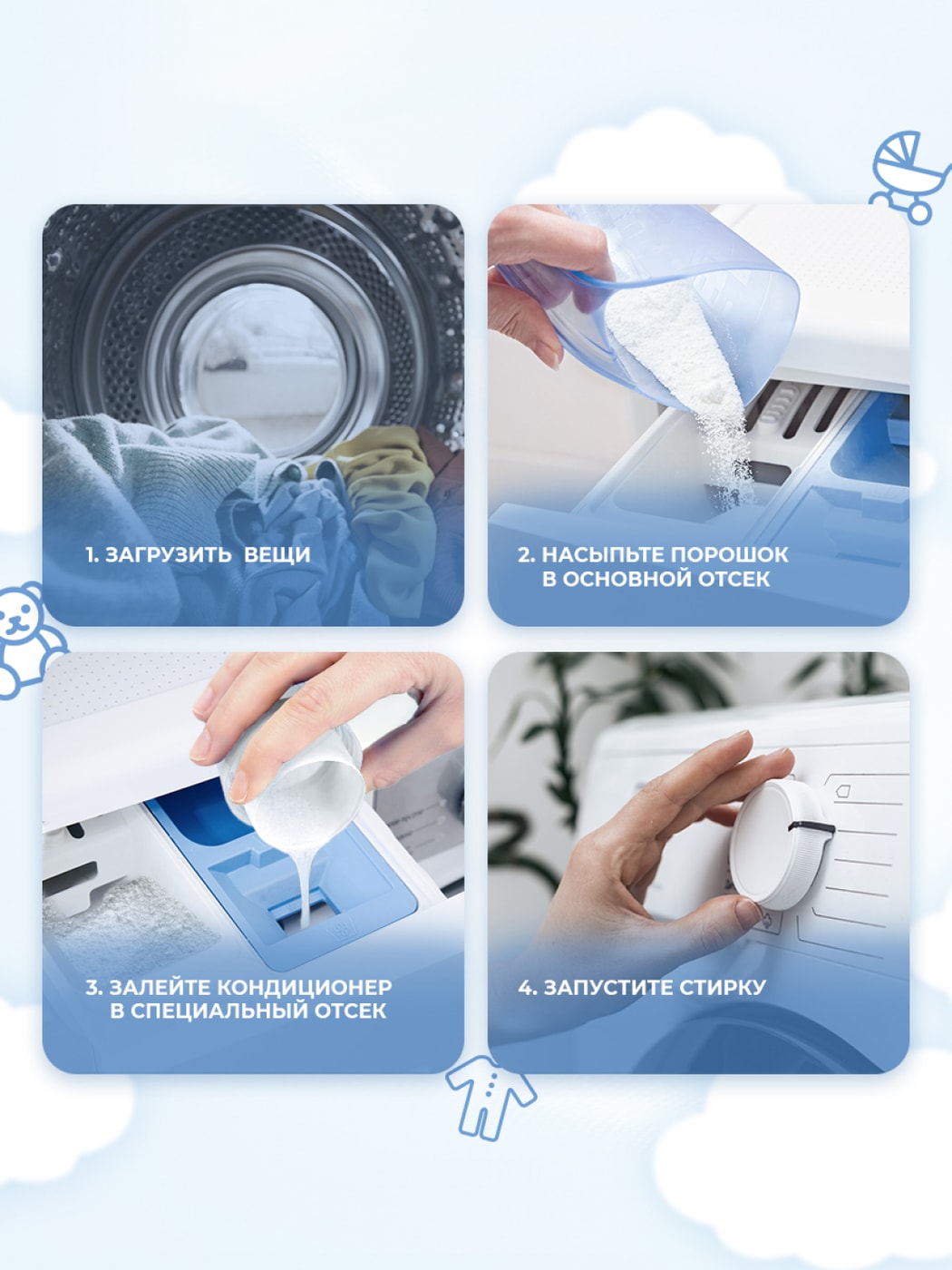 1. ЗАГРУЗИТЬ ВЕЩИ

2. НАСЫПЬТЕ ПОРОШОК В ОСНОВНОЙ ОТСЕК

3. ЗАЛЕЙТЕ КОНДИЦИОНЕР В СПЕЦИАЛЬНЫЙ ОТСЕК

4. ЗАПУСТИТЕ СТИРКУ