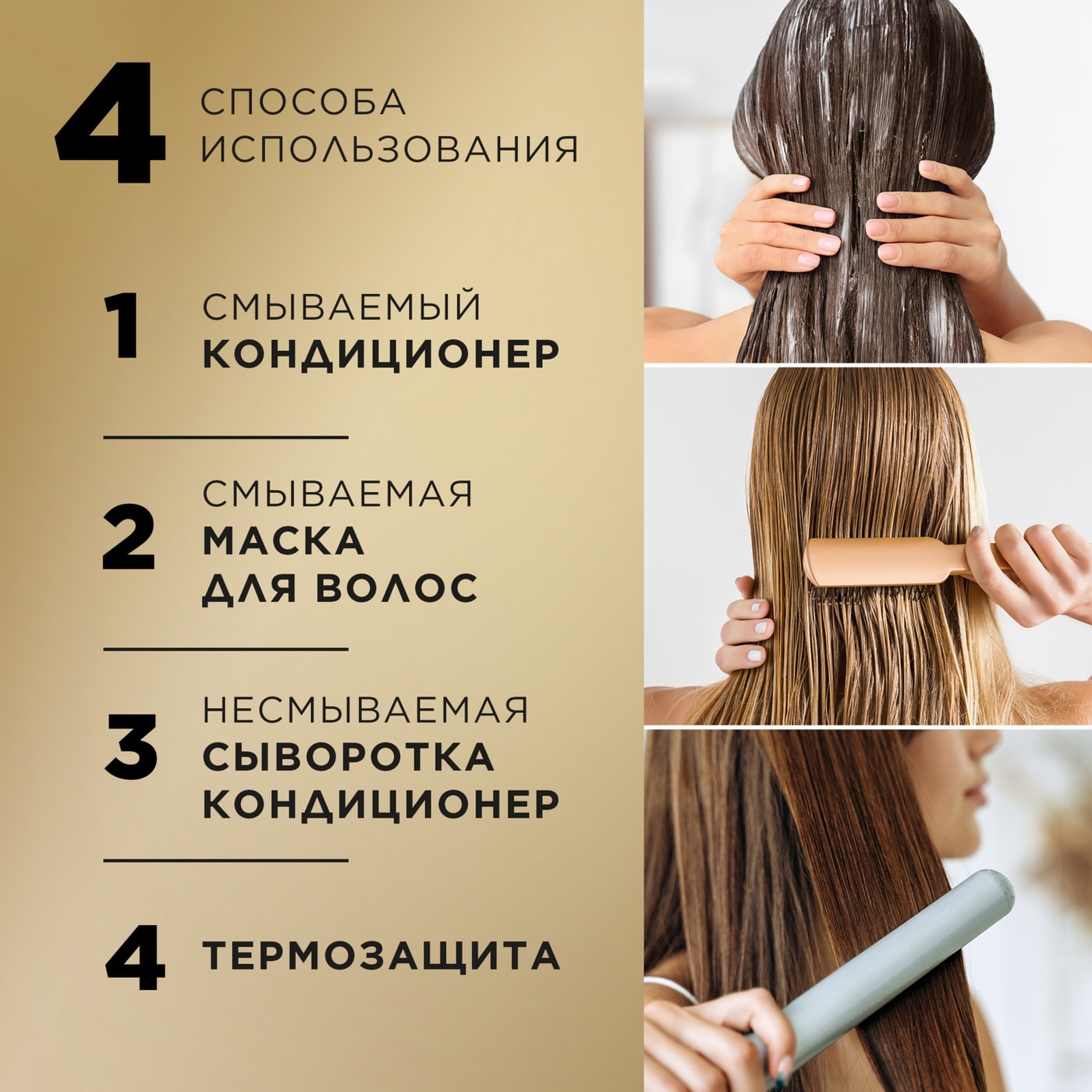 4 СПОСОБА ИСПОЛЬЗОВАНИЯ

1 СМЫВАЕМЫЙ КОНДИЦИОНЕР

2 СМЫВАЕМАЯ МАСКА ДЛЯ ВОЛОС

3 НЕСМЫВАЕМАЯ СЫВОРОТКА КОНДИЦИОНЕР

4 ТЕРМОЗАЩИТА