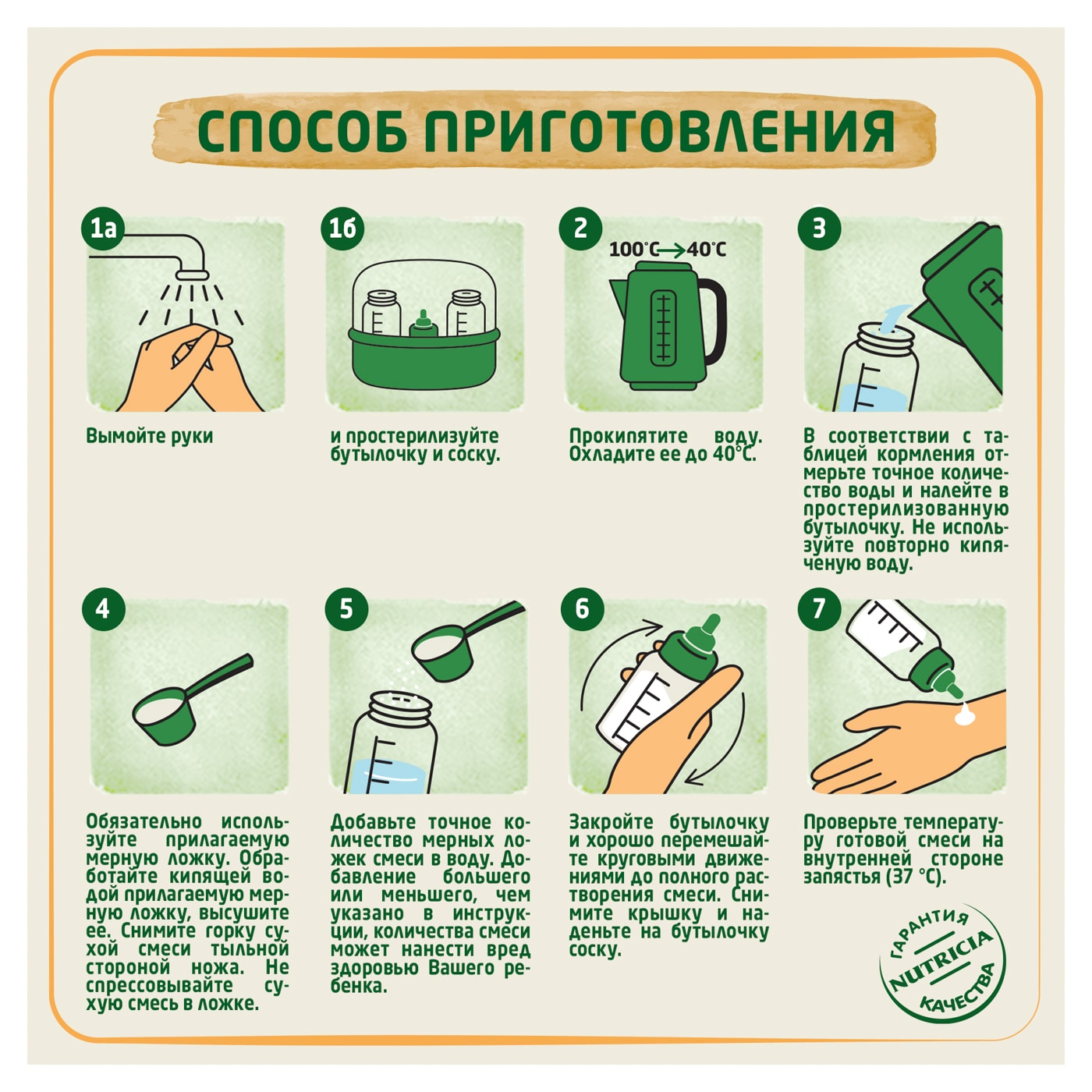 СПОСОБ ПРИГОТОВЛЕНИЯ

1а

Вымойте руки

1б

и простерилизуйте бутылочку и соску.

2

100°C → 40°C

Прокипятите воду. Охладите ее до 40°C.

3

В соответствии с таблицей кормления отмерьте точное количество воды и налейте в простерилизованную бутылочку. Не используйте повторно кипяченую воду.

4

Обязательно используйте прилагаемую мерную ложку. Обработайте кипящей водой прилагаемую мерную ложку, высушите ее. Снимите горку сухой смеси тыльной стороной ножа. Не спрессовывайте сухую смесь в ложке.

5

Добавьте точное количество мерных ложек смеси в воду. Добавление большего или меньшего, чем указано в инструкции, количества смеси может нанести вред здоровью Вашего ребенка.

6

Закройте бутылочку и хорошо перемешайте круговыми движениями до полного растворения смеси. Снимите крышку и наденьте на бутылочку соску.

7

Проверьте температуру готовой смеси на внутренней стороне запястья (37 °C).

ГАРАНТИЯ NUTRICIA КАЧЕСТВА