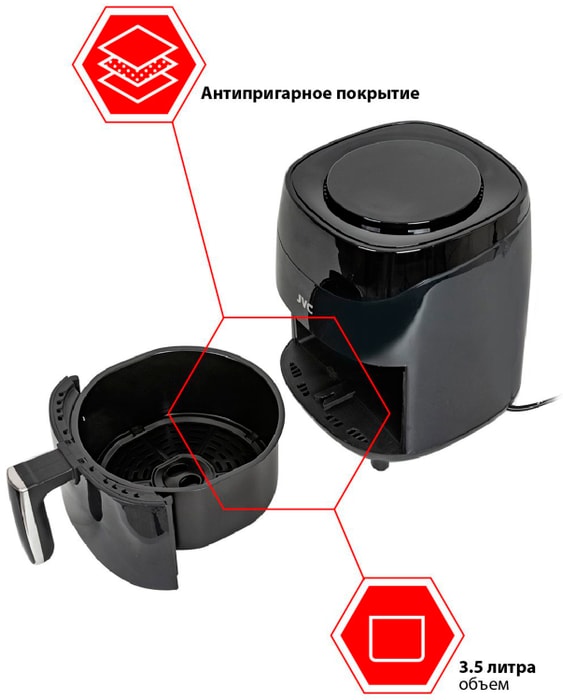 Антипригарное покрытие

JVC

3.5 литра
объем