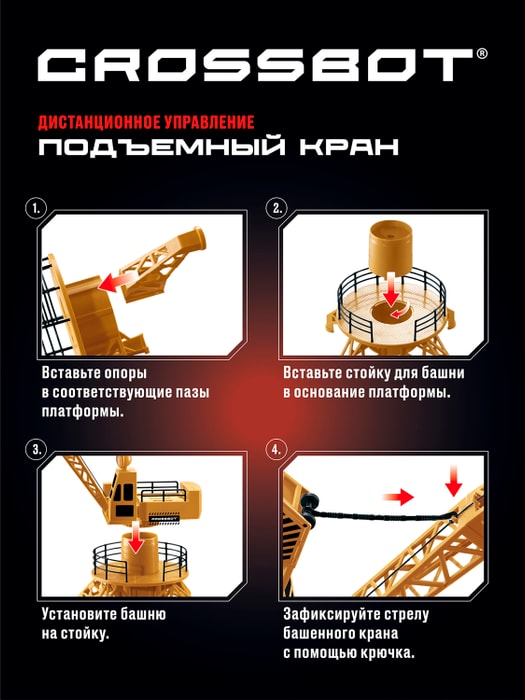 CROSSBOT®

ДИСТАНЦИОННОЕ УПРАВЛЕНИЕ
ПОДЪЕМНЫЙ КРАН

1.

Вставьте опоры в соответствующие пазы платформы.

2.

Вставьте стойку для башни в основание платформы.

3.

CROSSBOT

Установите башню на стойку.

4.

Зафиксируйте стрелу башенного крана с помощью крючка.